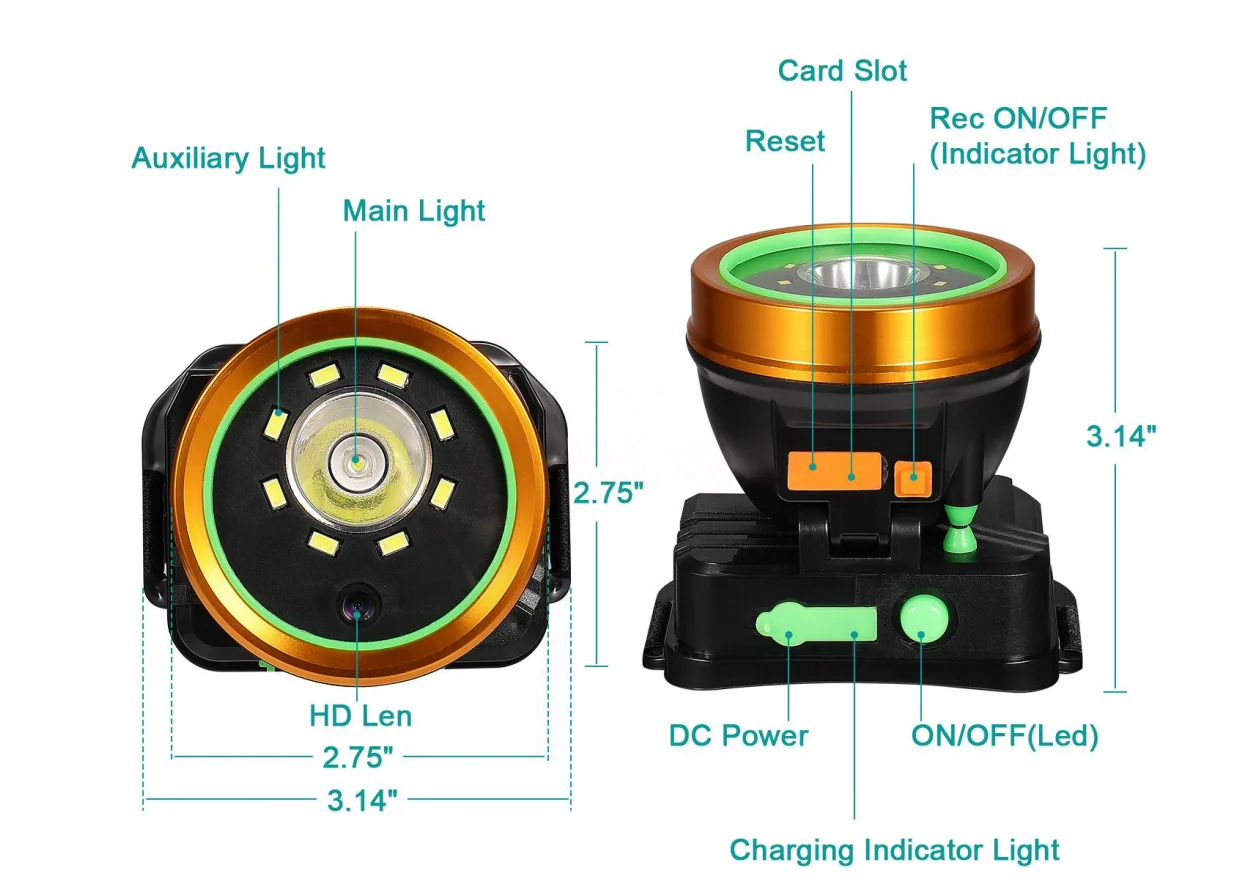 Auxiliary Light

Main Light

2.75"

HD Len

2.75"

3.14"

Card Slot

Reset

Rec ON/OFF
(Indicator Light)

3.14"

DC Power

ON/OFF(Led)

Charging Indicator Light